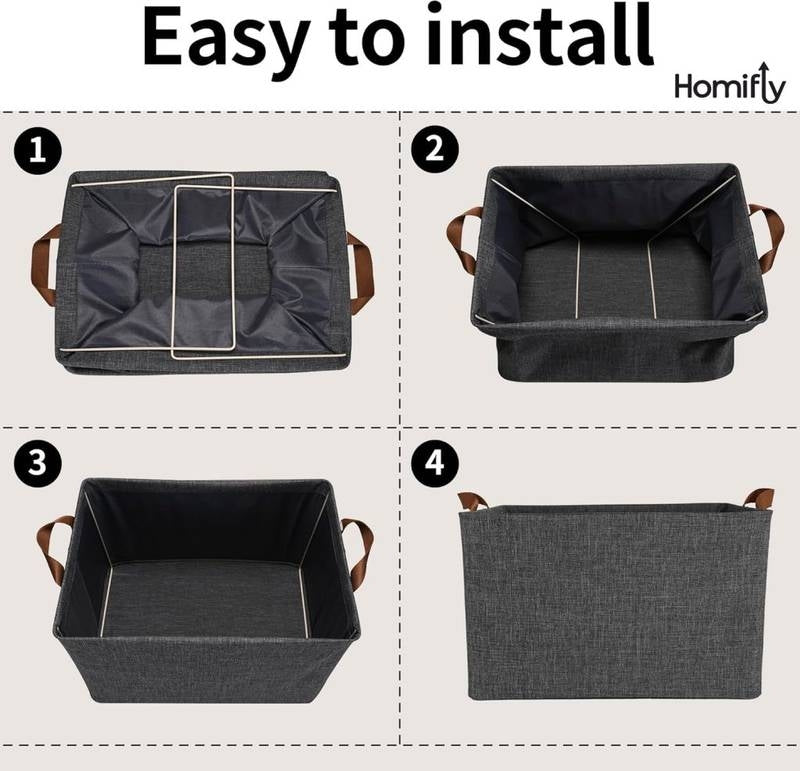 Easy to install

Homifly

1

2

3

4