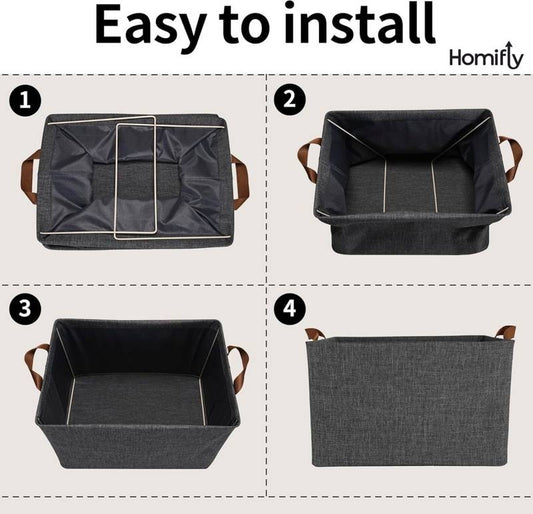 Easy to install

Homifly

1

2

3

4