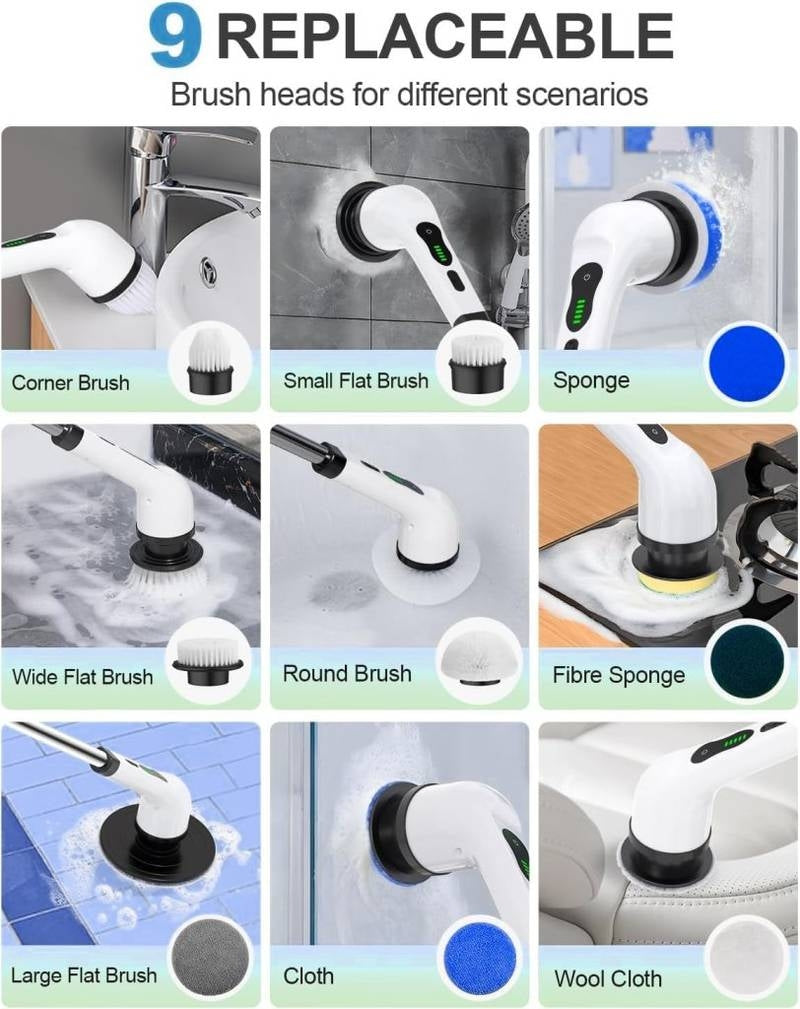 9 REPLACEABLE

Brush heads for different scenarios

Corner Brush

Small Flat Brush

Sponge

Wide Flat Brush

Round Brush

Fibre Sponge

Large Flat Brush

Cloth

Wool Cloth